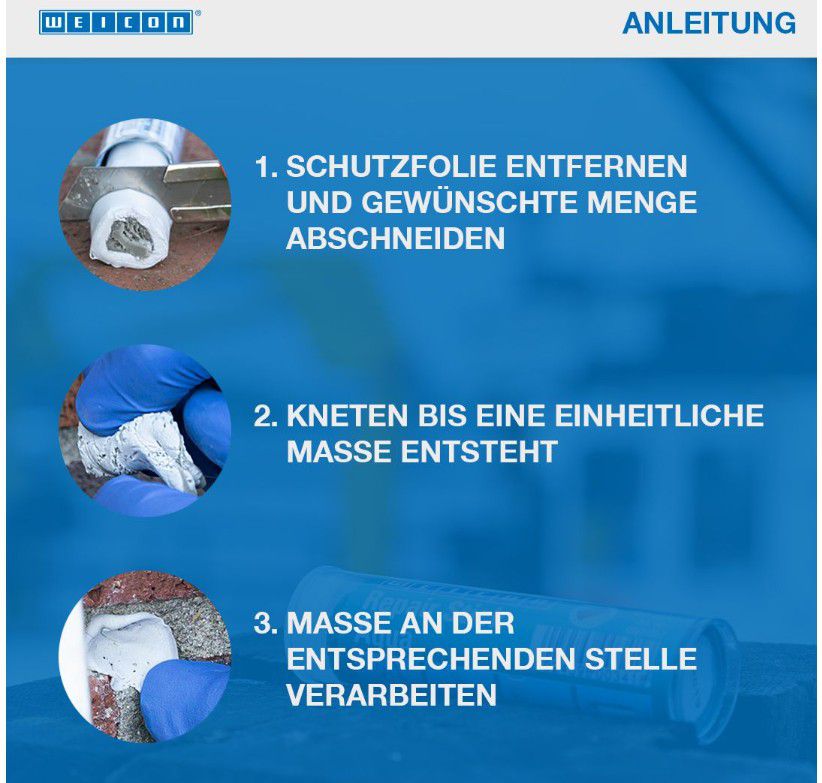 WEICON®

ANLEITUNG

1. SCHUTZFOLIE ENTFERNEN UND GEWÜNSCHTE MENGE ABSCHNEIDEN

2. KNETEN BIS EINE EINHEITLICHE MASSE ENTSTEHT

3. MASSE AN DER ENTSPRECHENDEN STELLE VERARBEITEN