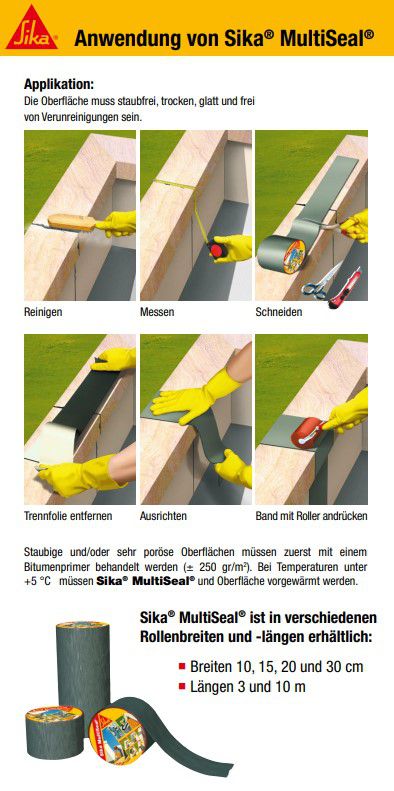 Sika

Anwendung von Sika® MultiSeal®

Applikation:
Die Oberfläche muss staubfrei, trocken, glatt und frei von Verunreinigungen sein.

Reinigen

Messen

Schneiden

Trennfolie entfernen

Ausrichten

Band mit Roller andrücken

Staubige und/oder sehr poröse Oberflächen müssen zuerst mit einem Bitumenprimer behandelt werden (± 250 gr/m²). Bei Temperaturen unter +5 °C müssen Sika® MultiSeal® und Oberfläche vorgewärmt werden.

Sika® MultiSeal® ist in verschiedenen Rollenbreiten und -längen erhältlich:

Breiten 10, 15, 20 und 30 cm
Längen 3 und 10 m